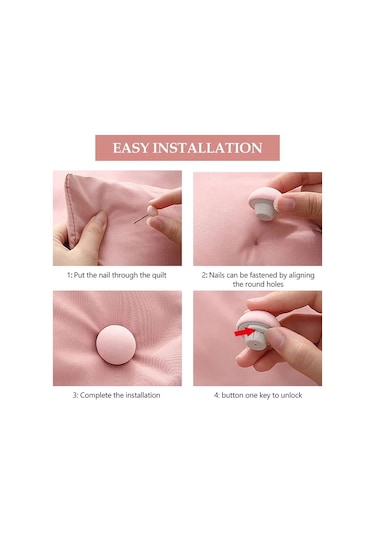 EASY INSTALLATION

1: Put the nail through the quilt

2: Nails can be fastened by aligning the round holes

3: Complete the installation

4: button one key to unlock