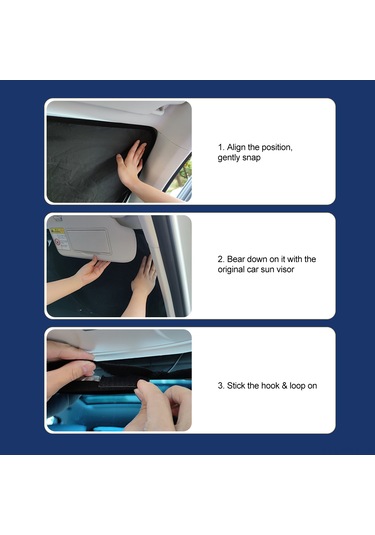 1. Align the position, gently snap

2. Bear down on it with the original car sun visor

3. Stick the hook & loop on