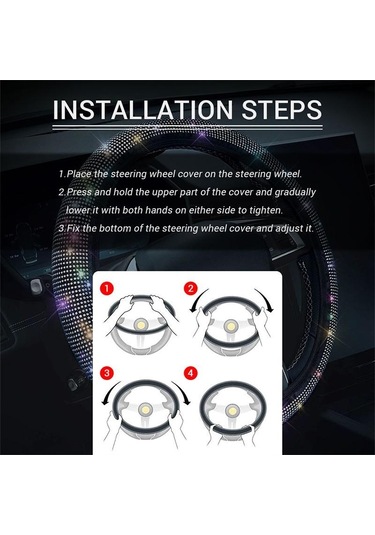 INSTALLATION STEPS

1.Place the steering wheel cover on the steering wheel.

2.Press and hold the upper part of the cover and gradually lower it with both hands on either side to tighten.

3.Fix the bottom of the steering wheel cover and adjust it.

1

2

3

4