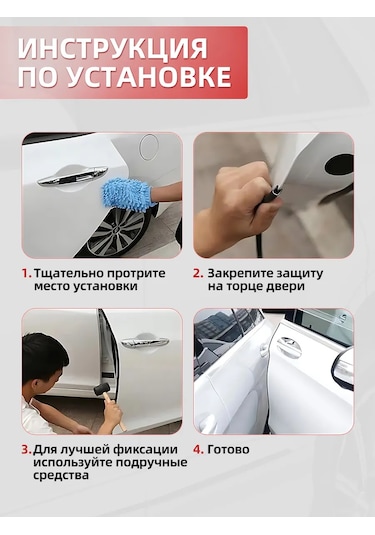 ИНСТРУКЦИЯ ПО УСТАНОВКЕ

1. Тщательно протрите место установки

2. Закрепите защиту на торце двери

3. Для лучшей фиксации используйте подручные средства

4. Готово