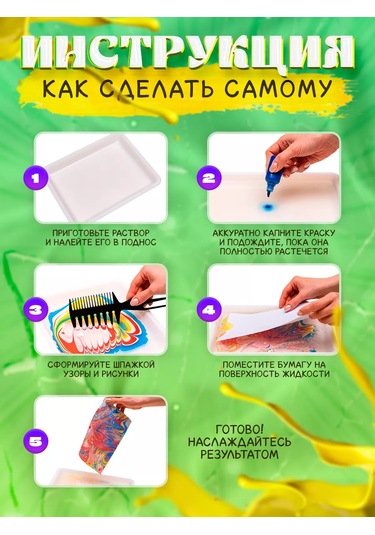 ИНСТРУКЦИЯ
КАК СДЕЛАТЬ САМОМУ

1
ПРИГОТОВЬТЕ РАСТВОР И НАЛЕЙТЕ ЕГО В ПОДНОС

2
АККУРАТНО КАПНИТЕ КРАСКУ И ПОДОЖДИТЕ, ПОКА ОНА ПОЛНОСТЬЮ РАСТЕЧЕТСЯ

3
СФОРМИРУЙТЕ ШПАЖКОЙ УЗОРЫ И РИСУНКИ

4
ПОМЕСТИТЕ БУМАГУ НА ПОВЕРХНОСТЬ ЖИДКОСТИ

5
ГОТОВО! НАСЛАЖДАЙТЕСЬ РЕЗУЛЬТАТОМ