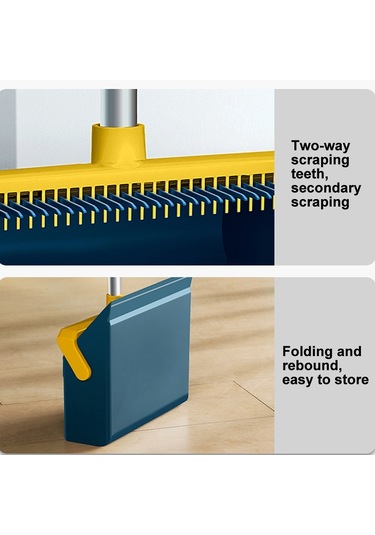 Two-way scraping teeth, secondary scraping

Folding and rebound, easy to store