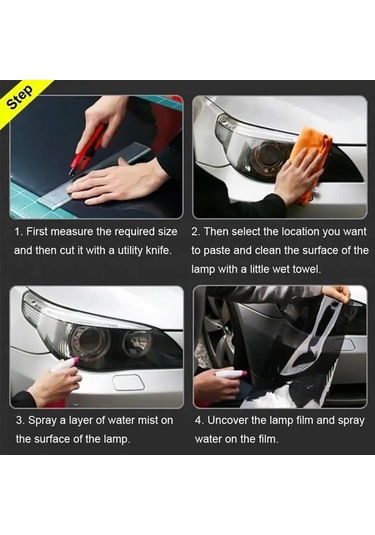 Step

1. First measure the required size and then cut it with a utility knife.

2. Then select the location you want to paste and clean the surface of the lamp with a little wet towel.

3. Spray a layer of water mist on the surface of the lamp.

4. Uncover the lamp film and spray water on the film.