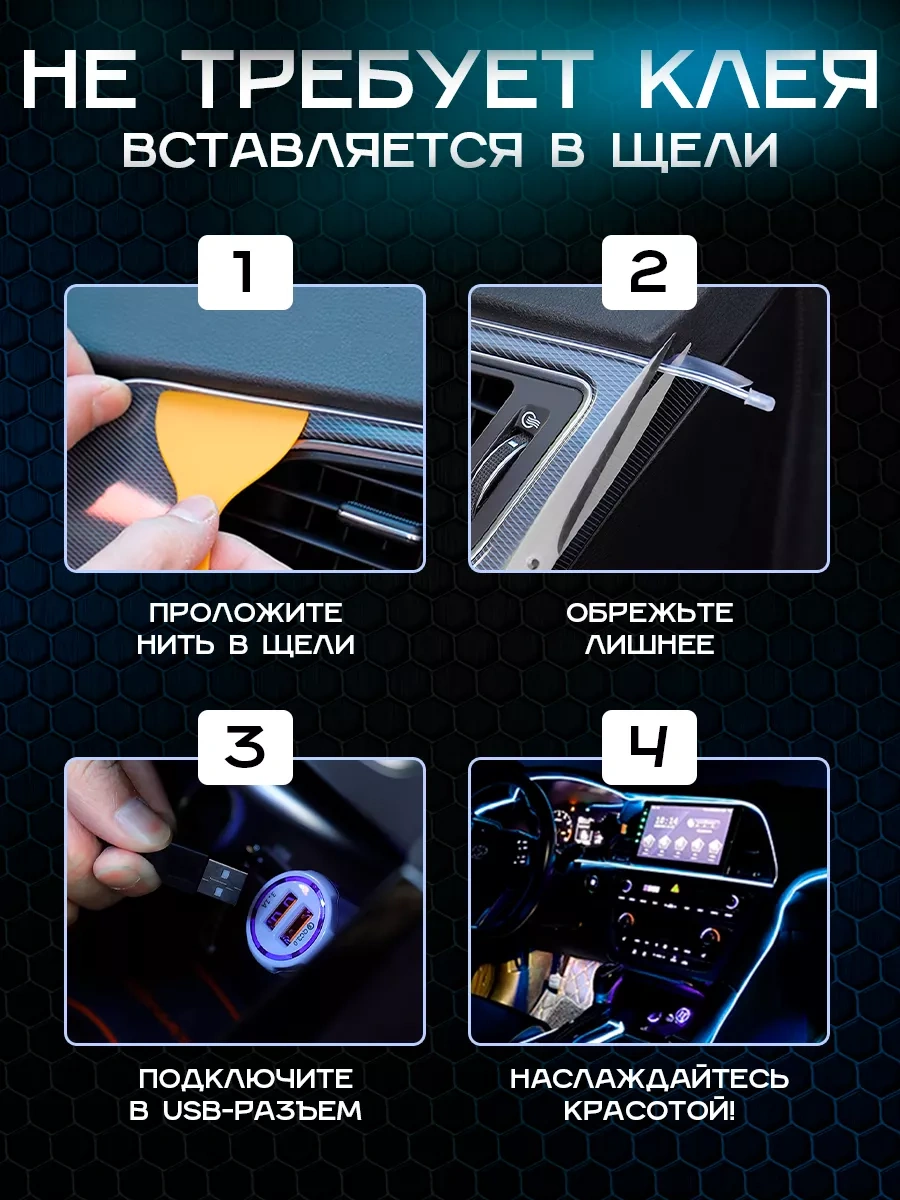 НЕ ТРЕБУЕТ КЛЕЯ
ВСТАВЛЯЕТСЯ В ЩЕЛИ

1

ПРОЛОЖИТЕ НИТЬ В ЩЕЛИ

2

ОБРЕЖЬТЕ ЛИШНЕЕ

3

ПОДКЛЮЧИТЕ В USB-РАЗЪЕМ

4

НАСЛАЖДАЙТЕСЬ КРАСОТОЙ!