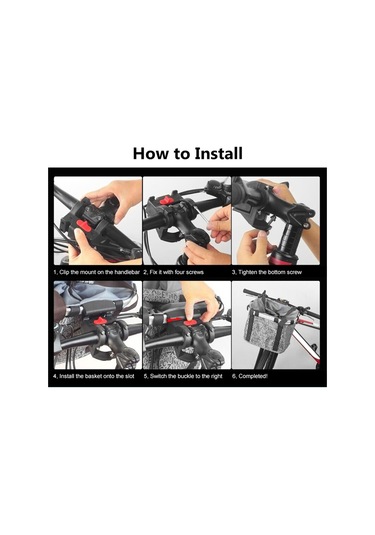 How to Install

1, Clip the mount on the handlebar

2, Fix it with four screws

3, Tighten the bottom screw

4, Install the basket onto the slot

5, Switch the buckle to the right

6, Completed!