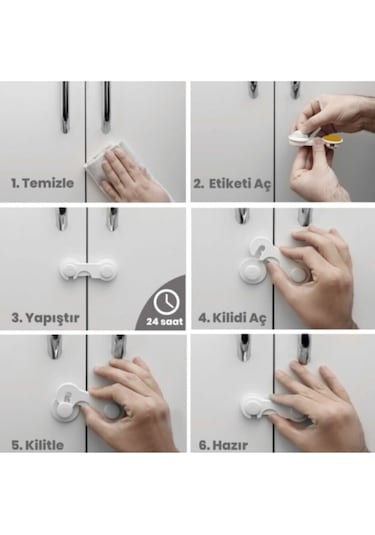 1. Temizle

2. Etiketi Aç

3. Yapıştır

24 saat

4. Kilidi Aç

5. Kilitle

6. Hazır