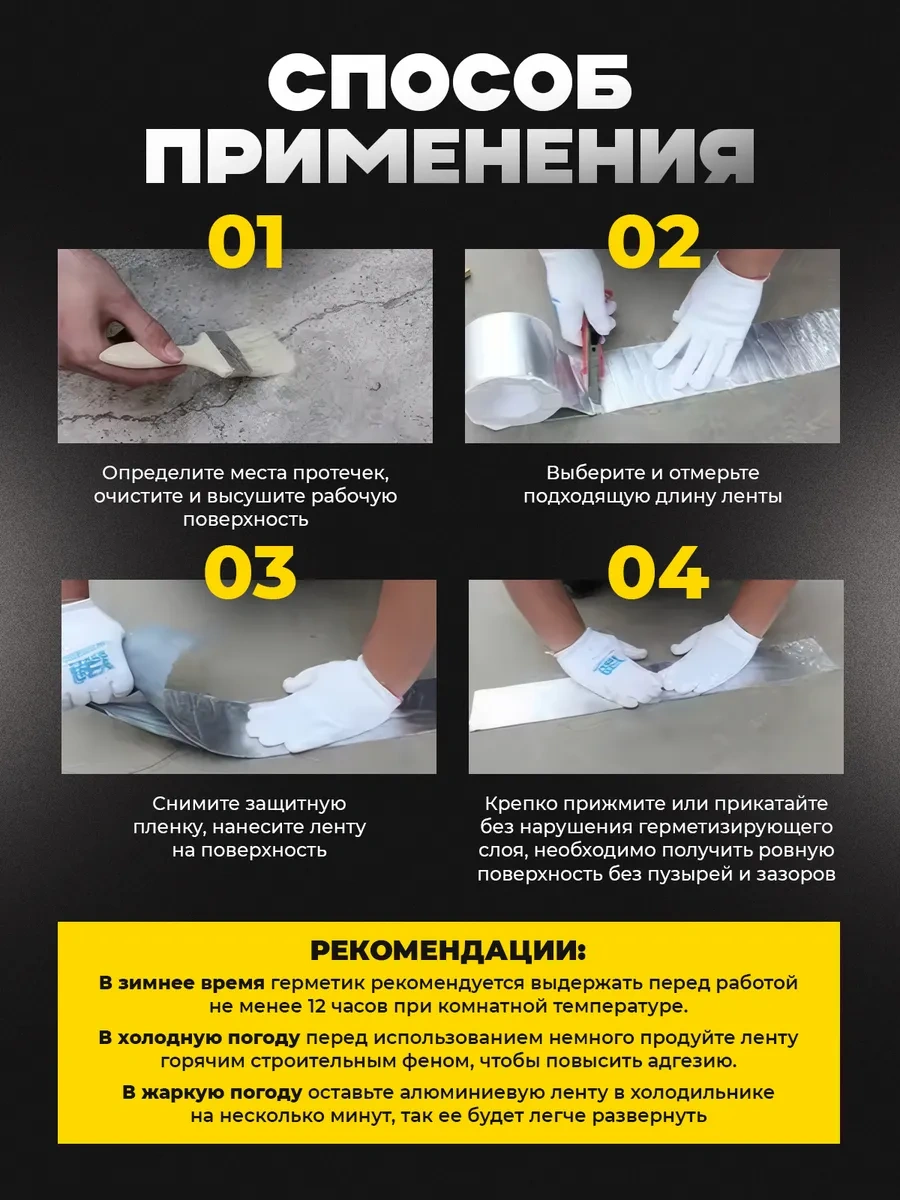 СПОСОБ ПРИМЕНЕНИЯ

01

Определите места протечек, очистите и высушите рабочую поверхность

02

Выберите и отмерьте подходящую длину ленты

03

Снимите защитную пленку, нанесите ленту на поверхность

04

Крепко прижмите или прикатайте без нарушения герметизирующего слоя, необходимо получить ровную поверхность без пузырей и зазоров

РЕКОМЕНДАЦИИ:

В зимнее время герметик рекомендуется выдержать перед работой не менее 12 часов при комнатной температуре.

В холодную погоду перед использованием немного продуйте ленту горячим строительным феном, чтобы повысить адгезию.

В жаркую погоду оставьте алюминиевую ленту в холодильнике на несколько минут, так ее будет легче развернуть