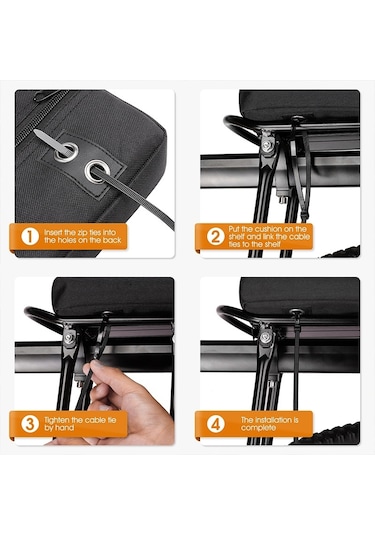 1 Insert the zip ties into the holes on the back

2 Put the cushion on the shelf and link the cable ties to the shelf

3 Tighten the cable tie by hand

4 The installation is complete