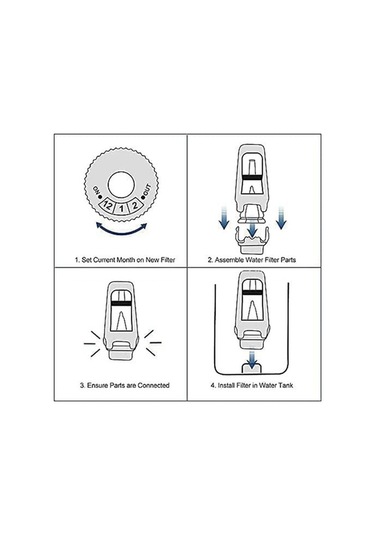 ON 12 1 2 OUT

1. Set Current Month on New Filter

2. Assemble Water Filter Parts

3. Ensure Parts are Connected

4. Install Filter in Water Tank