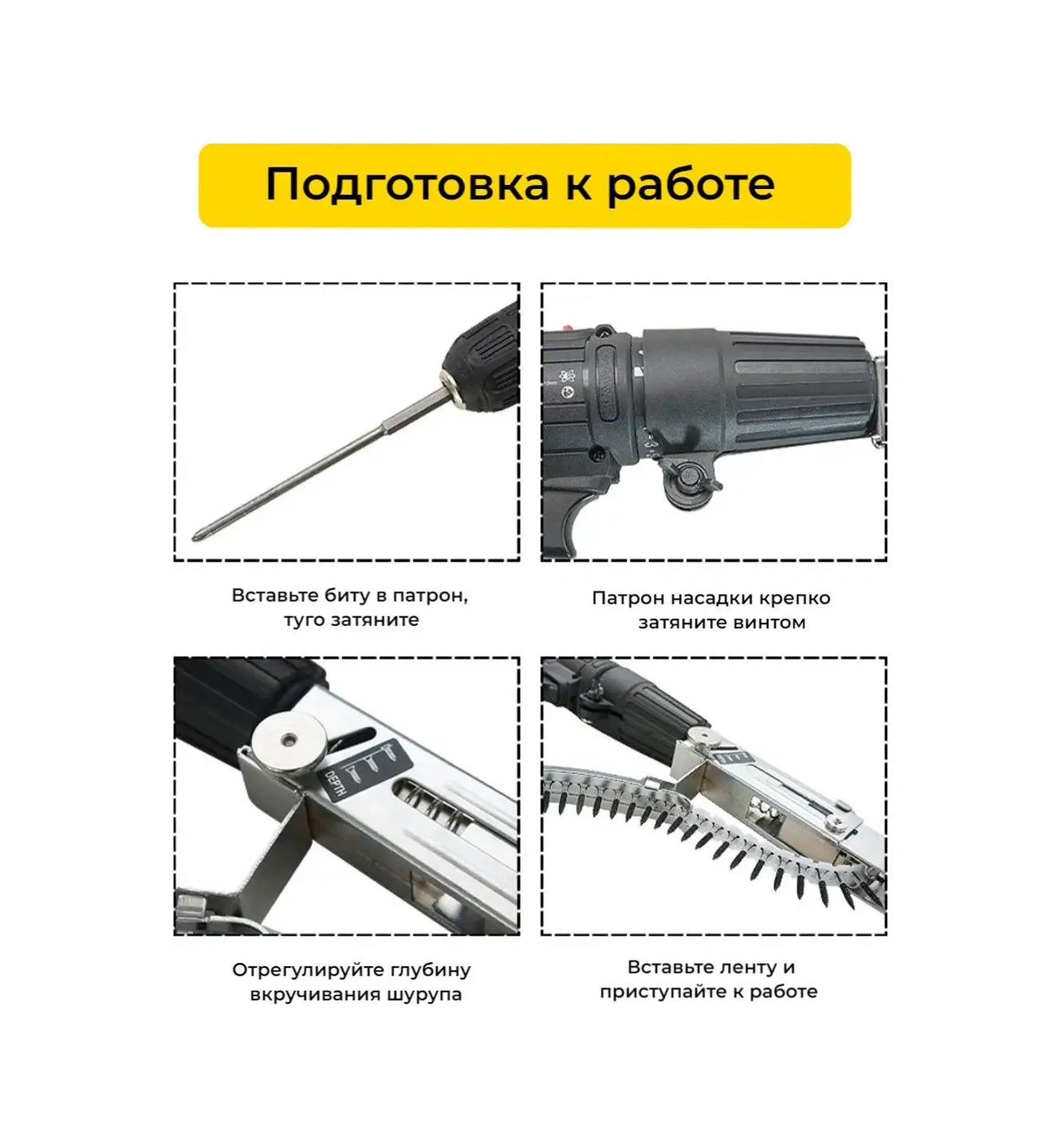 Подготовка к работе

Вставьте биту в патрон, туго затяните

Патрон насадки крепко затяните винтом

DEPTH

Отрегулируйте глубину вкручивания шурупа

Вставьте ленту и приступайте к работе