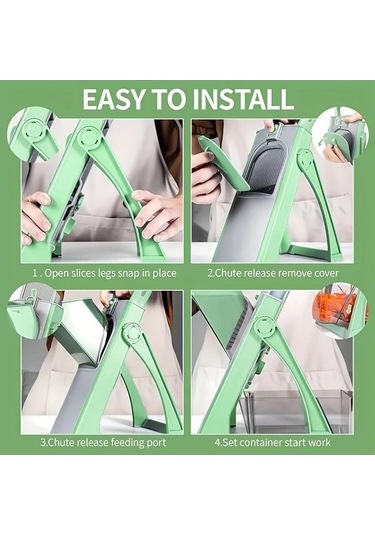 EASY TO INSTALL

1 . Open slices legs snap in place

2.Chute release remove cover

3.Chute release feeding port

4.Set container start work