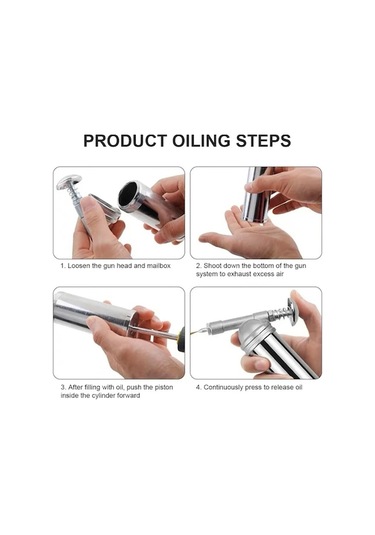 PRODUCT OILING STEPS

1. Loosen the gun head and mailbox

2. Shoot down the bottom of the gun system to exhaust excess air

3. After filling with oil, push the piston inside the cylinder forward

4. Continuously press to release oil