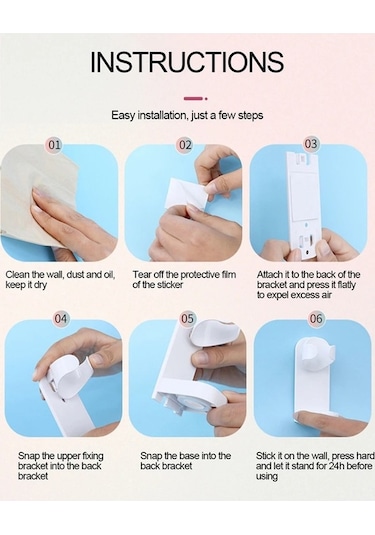 INSTRUCTIONS

Easy installation, just a few steps

01

Clean the wall, dust and oil, keep it dry

02

Tear off the protective film of the sticker

03

Attach it to the back of the bracket and press it flatly to expel excess air

04

Snap the upper fixing bracket into the back bracket

05

Snap the base into the back bracket

06

Stick it on the wall, press hard and let it stand for 24h before using