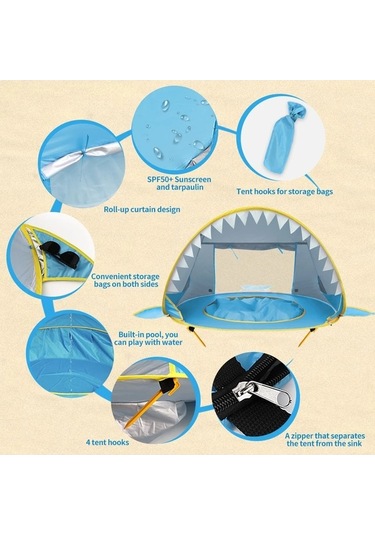 SPF50+ Sunscreen and tarpaulin

Tent hooks for storage bags

Roll-up curtain design

Convenient storage bags on both sides

Built-in pool, you can play with water

4 tent hooks

A zipper that separates the tent from the sink