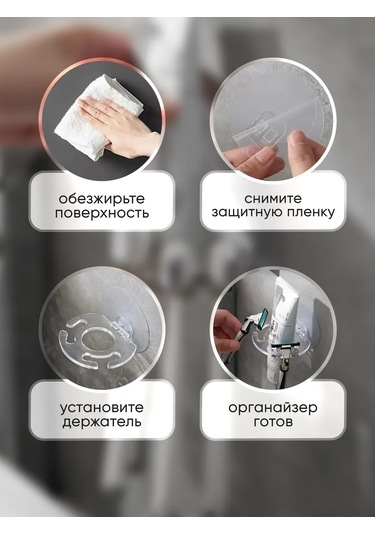 обезжирьте поверхность

снимите защитную пленку

установите держатель

органайзер готов