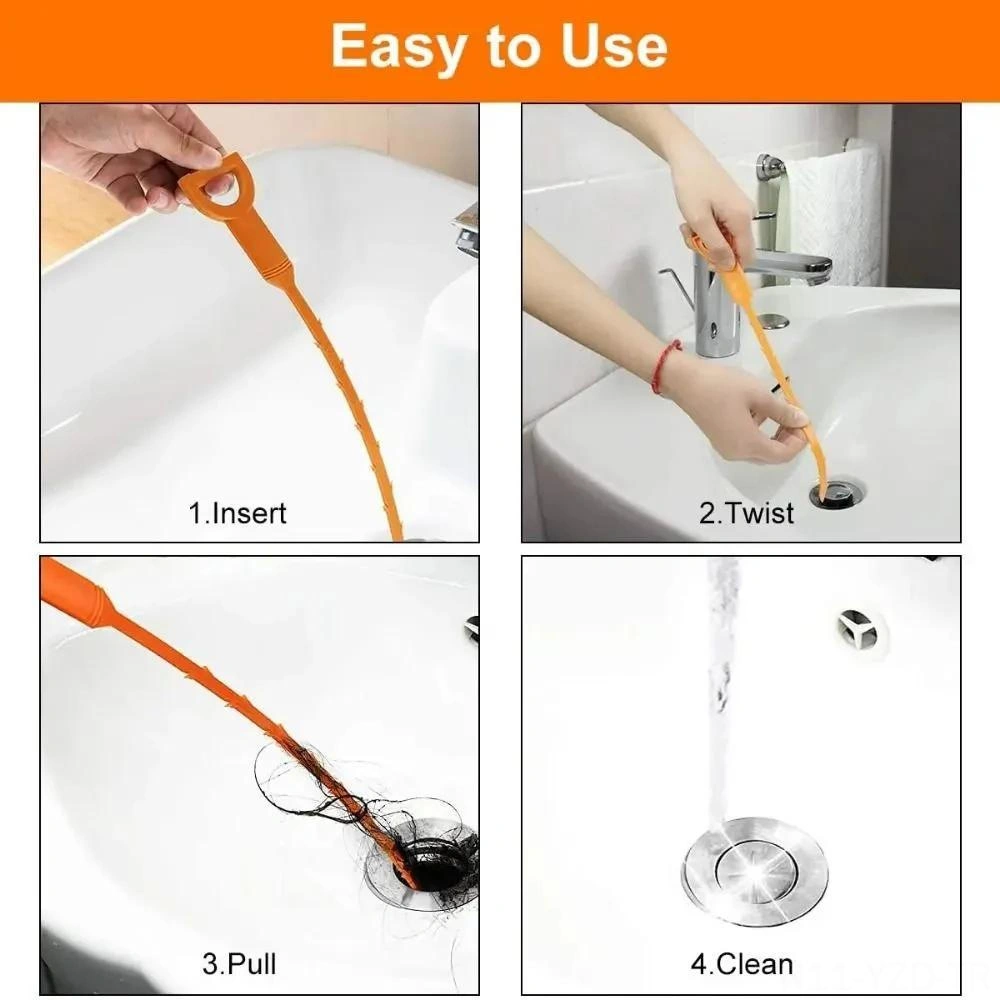 Easy to Use

1.Insert

2.Twist

3.Pull

4.Clean