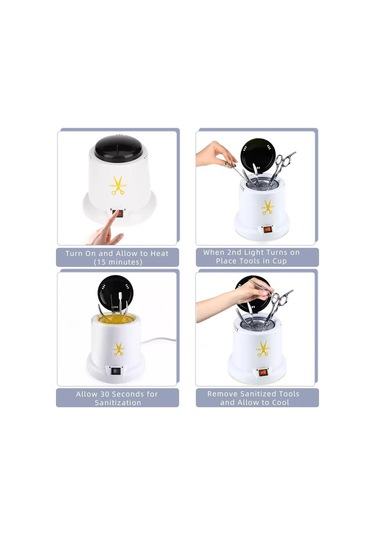 Turn On and Allow to Heat (15 minutes)

When 2nd Light Turns on Place Tools in Cup

Allow 30 Seconds for Sanitization

Remove Sanitized Tools and Allow to Cool