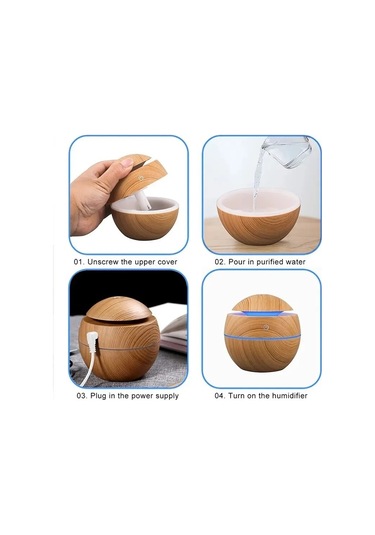 01. Unscrew the upper cover

02. Pour in purified water

03. Plug in the power supply

04. Turn on the humidifier