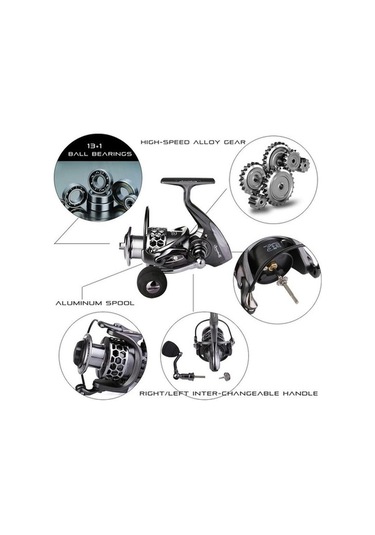 13+1
BALL BEARINGS

HIGH-SPEED ALLOY GEAR

ALUMINUM SPOOL

RIGHT/LEFT INTER-CHANGEABLE HANDLE