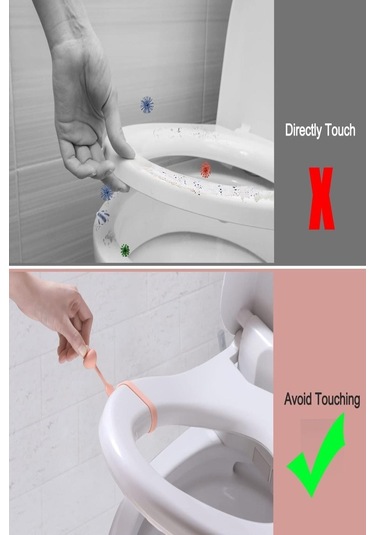 Directly Touch

X

Avoid Touching