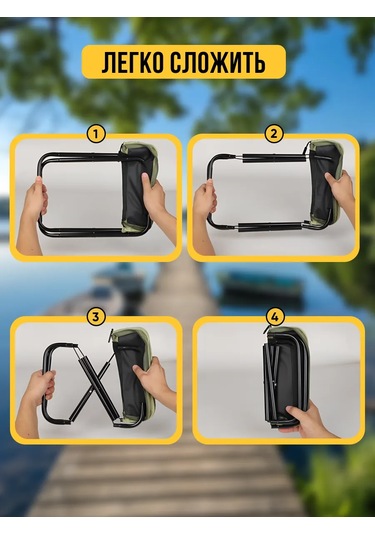 ЛЕГКО СЛОЖИТЬ

1

2

3

4