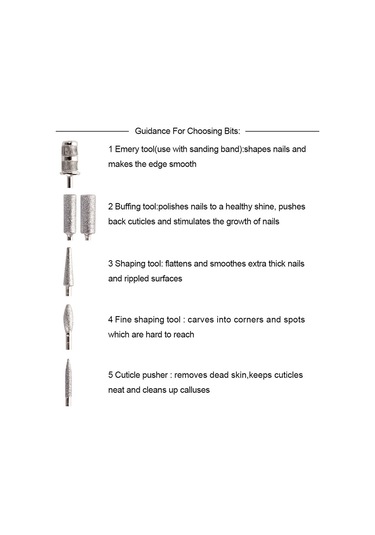 Guidance For Choosing Bits:

1 Emery tool(use with sanding band):shapes nails and makes the edge smooth

2 Buffing tool:polishes nails to a healthy shine, pushes back cuticles and stimulates the growth of nails

3 Shaping tool: flattens and smoothes extra thick nails and rippled surfaces

4 Fine shaping tool : carves into corners and spots which are hard to reach

5 Cuticle pusher : removes dead skin,keeps cuticles neat and cleans up calluses