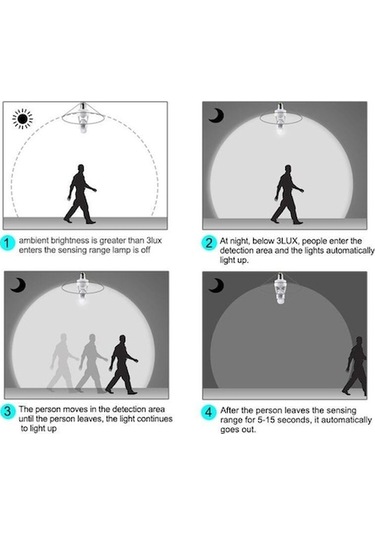 1 ambient brightness is greater than 3lux enters the sensing range lamp is off

2 At night, below 3LUX, people enter the detection area and the lights automatically light up.

3 The person moves in the detection area until the person leaves, the light continues to light up

4 After the person leaves the sensing range for 5-15 seconds, it automatically goes out.