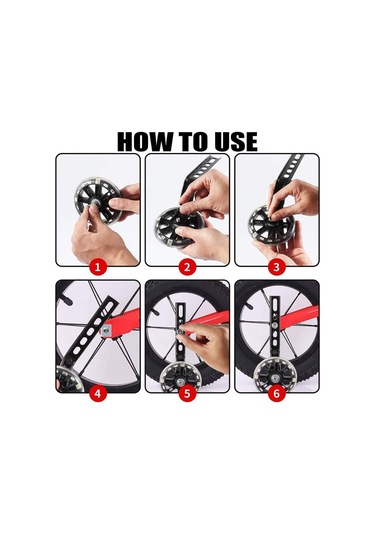 HOW TO USE

1

2

3

4

5

6