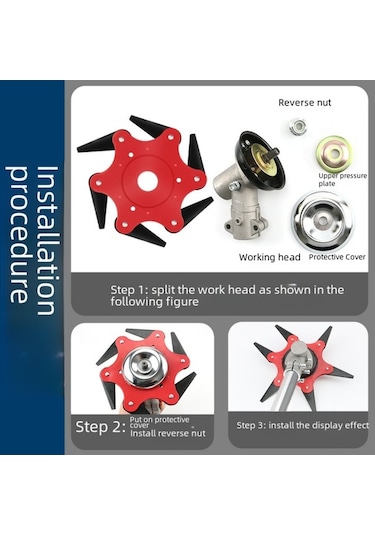 Installation procedure

Reverse nut

Upper pressure plate

Working head

Protective Cover

Step 1: split the work head as shown in the following figure

Step 2: Put on protective cover
Install reverse nut

Step 3: install the display effect