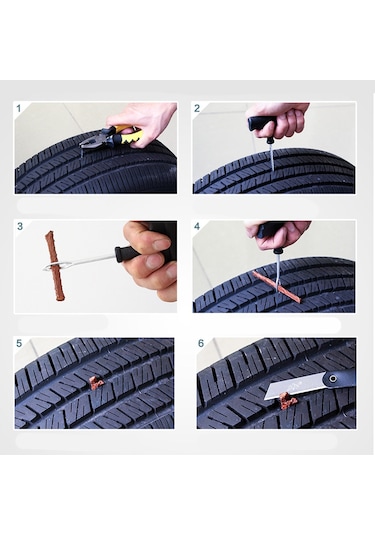 1

2

3

4

5

6