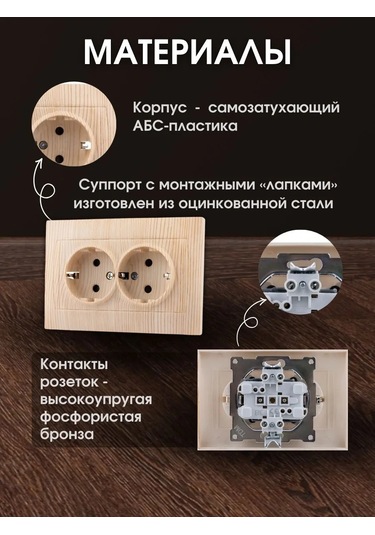 МАТЕРИАЛЫ

Корпус - самозатухающий АБС-пластика

Суппорт с монтажными «лапками» изготовлен из оцинкованной стали

Контакты розеток - высокоупругая фосфористая бронза