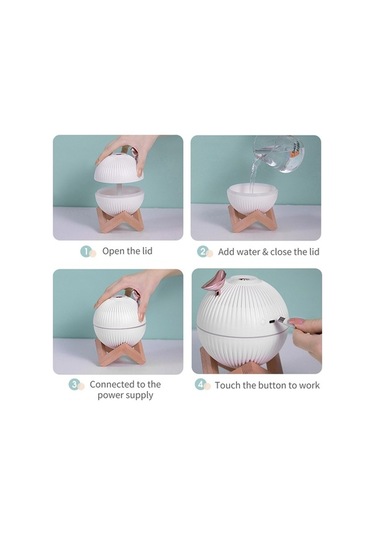 1 Open the lid

2 Add water & close the lid

3 Connected to the power supply

4 Touch the button to work