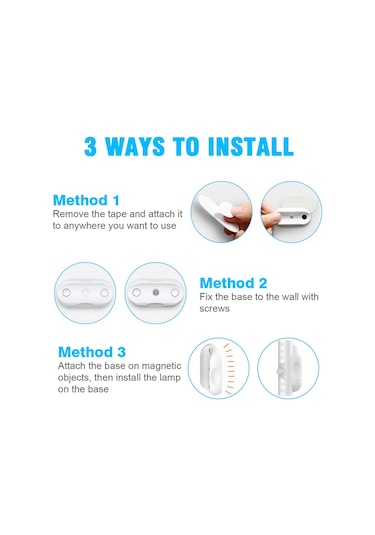 3 WAYS TO INSTALL

Method 1
Remove the tape and attach it to anywhere you want to use

Method 2
Fix the base to the wall with screws

Method 3
Attach the base on magnetic objects, then install the lamp on the base