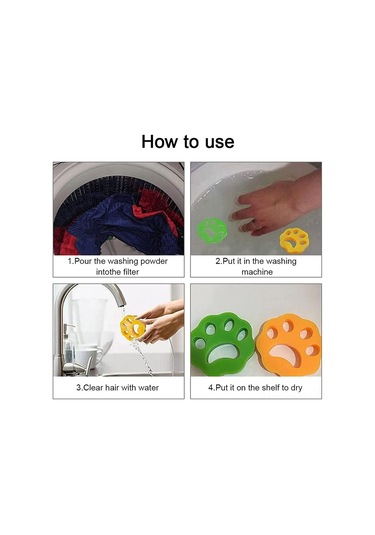 How to use

1.Pour the washing powder intothe filter

2.Put it in the washing machine

3.Clear hair with water

4.Put it on the shelf to dry