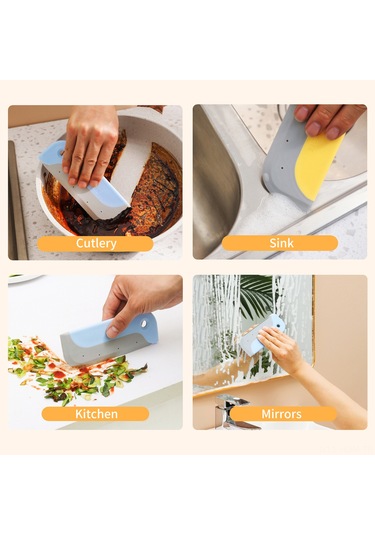 Cutlery

Sink

Kitchen

Mirrors