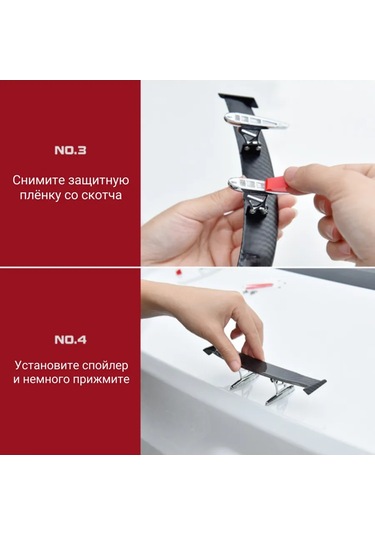 NO.3

Снимите защитную плёнку со скотча

NO.4

Установите спойлер и немного прижмите