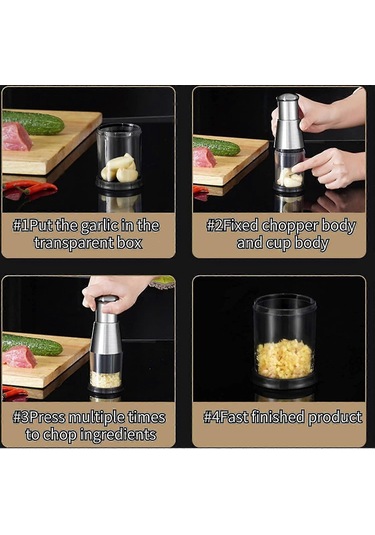 #1Put the garlic in the transparent box

#2Fixed chopper body and cup body

#3Press multiple times to chop ingredients

#4Fast finished product