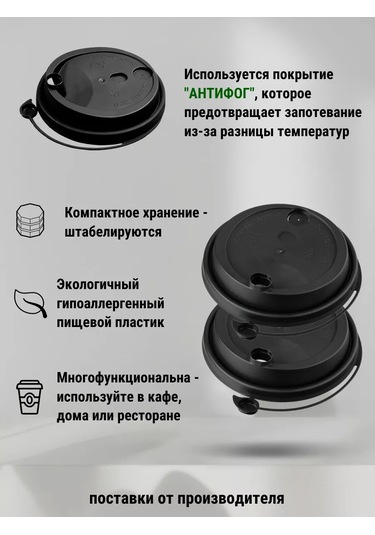 Используется покрытие "АНТИФОГ", которое предотвращает запотевание из-за разницы температур

Компактное хранение - штабелируются

Экологичный гипоаллергенный пищевой пластик

Многофункциональна - используйте в кафе, дома или ресторане

поставки от производителя