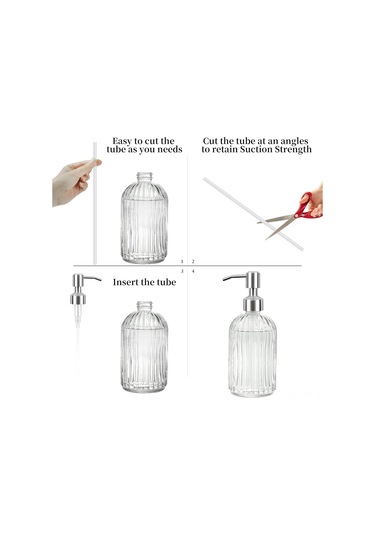 Easy to cut the tube as you needs

Cut the tube at an angles to retain Suction Strength

1 2

3 4

Insert the tube