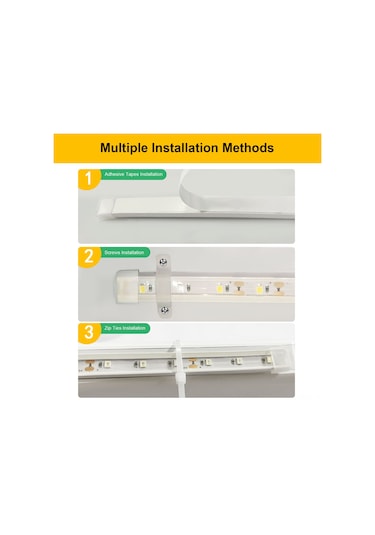 Multiple Installation Methods

1 Adhesive Tapes Installation

2 Screws Installation

3 Zip Ties Installation