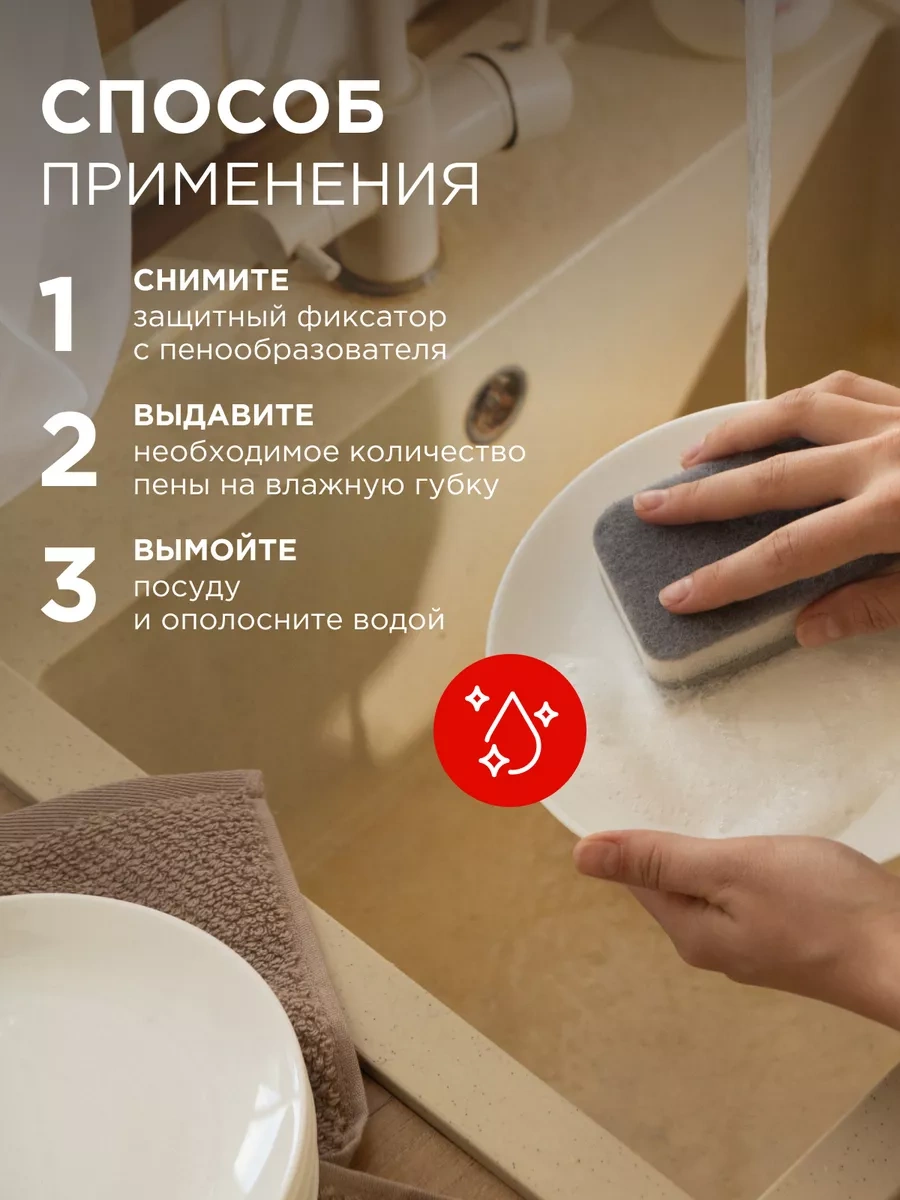 СПОСОБ
ПРИМЕНЕНИЯ

1 СНИМИТЕ
защитный фиксатор с пенообразователя

2 ВЫДАВИТЕ
необходимое количество пены на влажную губку

3 ВЫМОЙТЕ
посуду и ополосните водой