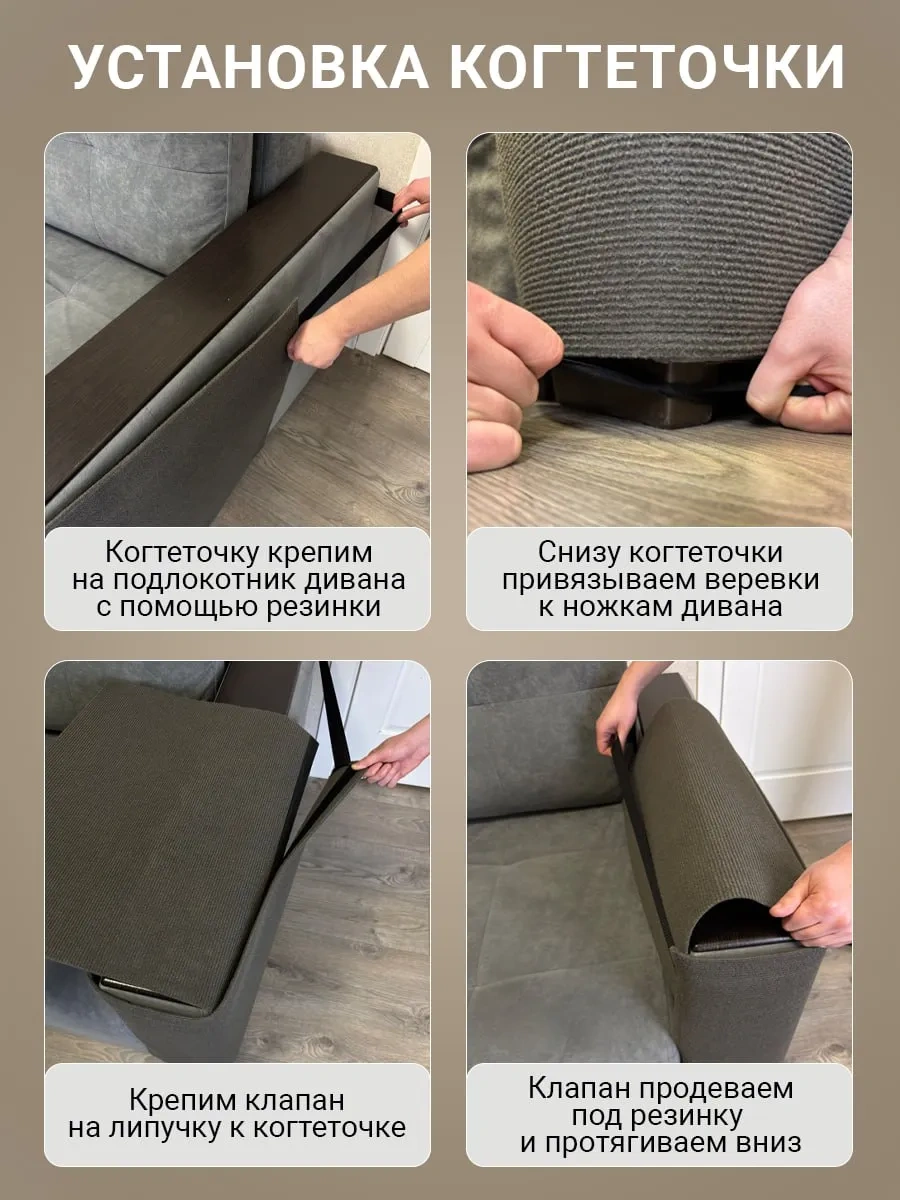 УСТАНОВКА КОГТЕТОЧКИ

Когтеточку крепим на подлокотник дивана с помощью резинки

Снизу когтеточки привязываем веревки к ножкам дивана

Крепим клапан на липучку к когтеточке

Клапан продеваем под резинку и протягиваем вниз