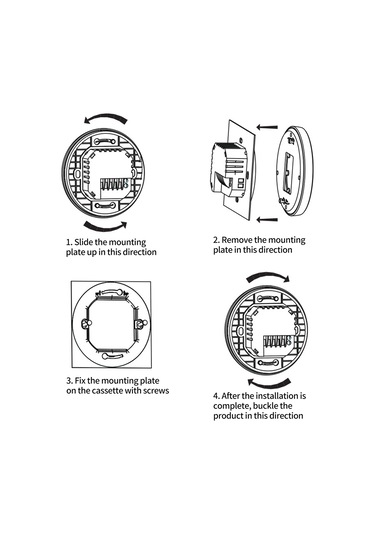 1. Slide the mounting plate up in this direction

2. Remove the mounting plate in this direction

3. Fix the mounting plate on the cassette with screws

4. After the installation is complete, buckle the product in this direction