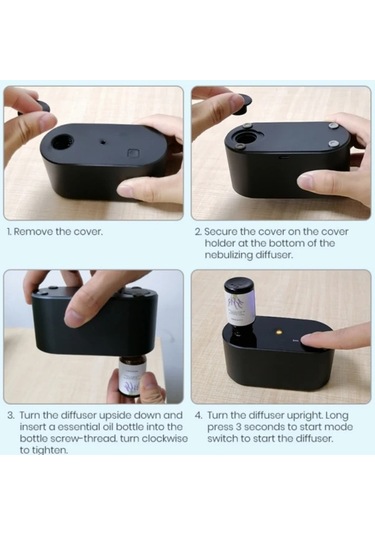 1. Remove the cover.

2. Secure the cover on the cover holder at the bottom of the nebulizing diffuser.

3. Turn the diffuser upside down and insert a essential oil bottle into the bottle screw-thread. turn clockwise to tighten.

4. Turn the diffuser upright. Long press 3 seconds to start mode switch to start the diffuser.