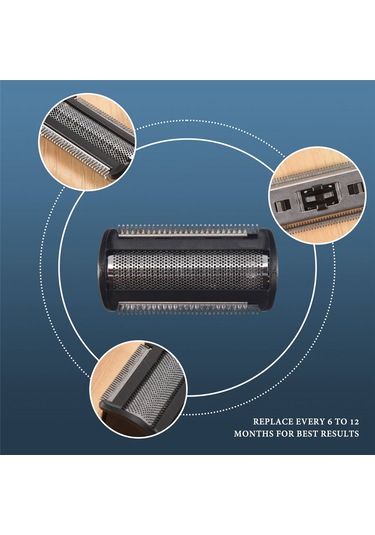 REPLACE EVERY 6 TO 12 MONTHS FOR BEST RESULTS