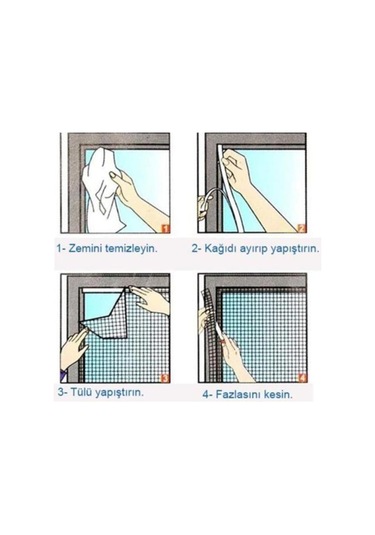 1

1- Zemini temizleyin.

2

2- Kağıdı ayırıp yapıştırın.

3

3- Tülü yapıştırın.

4

4- Fazlasını kesin.