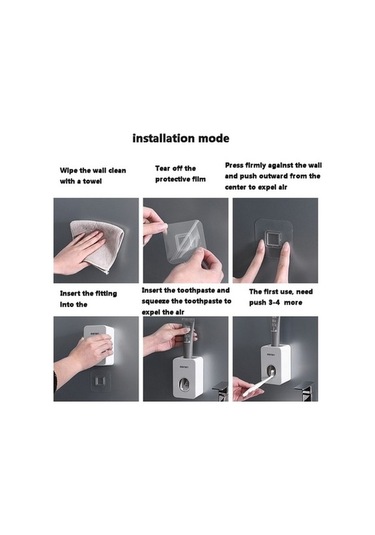 installation mode

Wipe the wall clean with a towel

Tear off the protective film

Press firmly against the wall and push outward from the center to expel air

Insert the fitting into the

Insert the toothpaste and squeeze the toothpaste to expel the air

The first use, need push 3-4 more