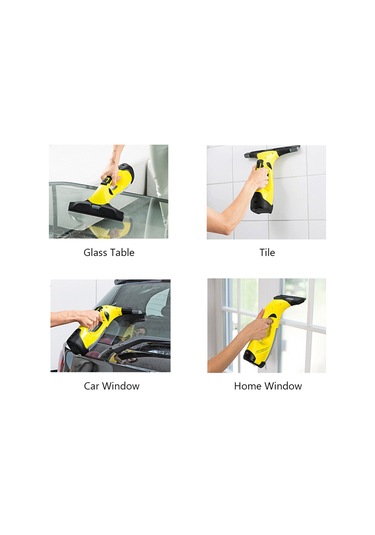 Glass Table

Tile

Car Window

Home Window