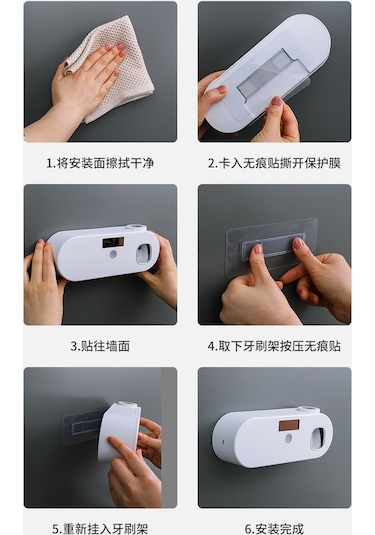 1.将安装面擦拭干净

2.卡入无痕贴撕开保护膜

3.贴往墙面

4.取下牙刷架按压无痕贴

5.重新挂入牙刷架

6.安装完成