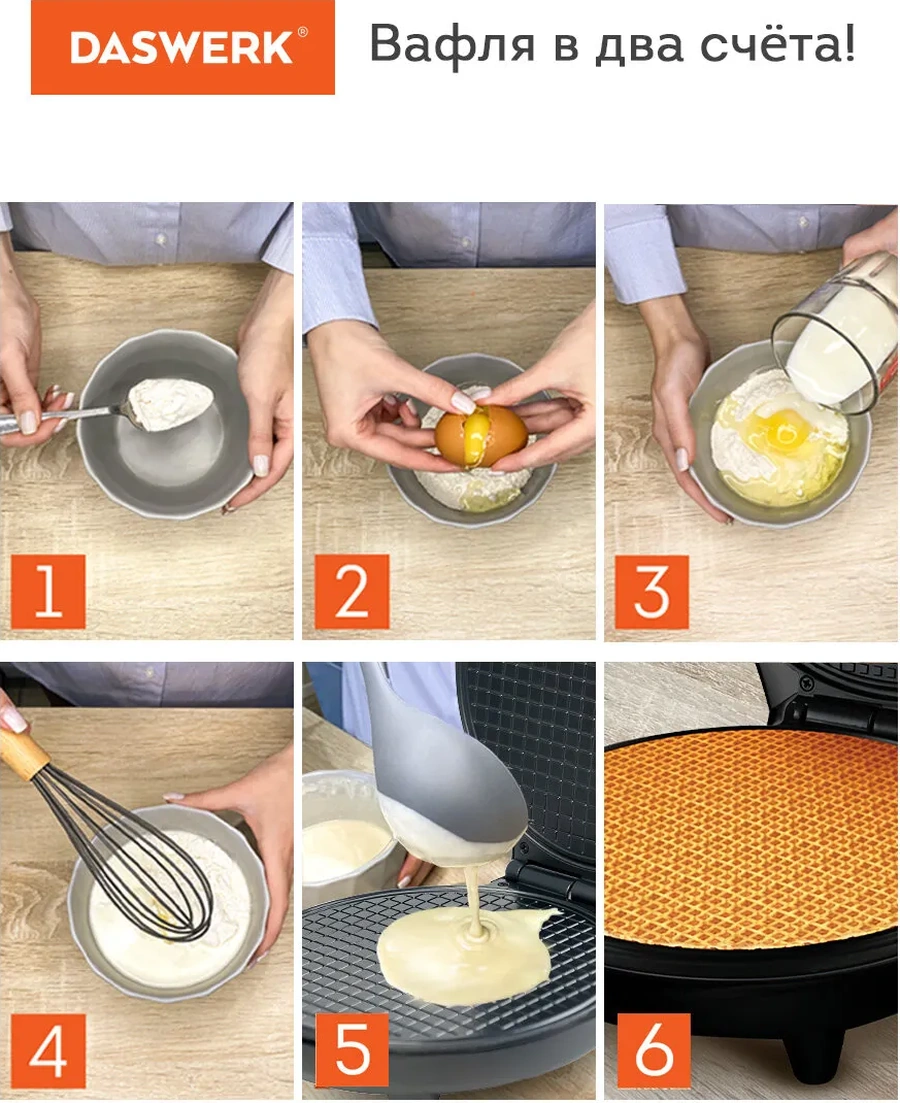 DASWERK®

Вафля в два счёта!

1

2

3

4

5

6